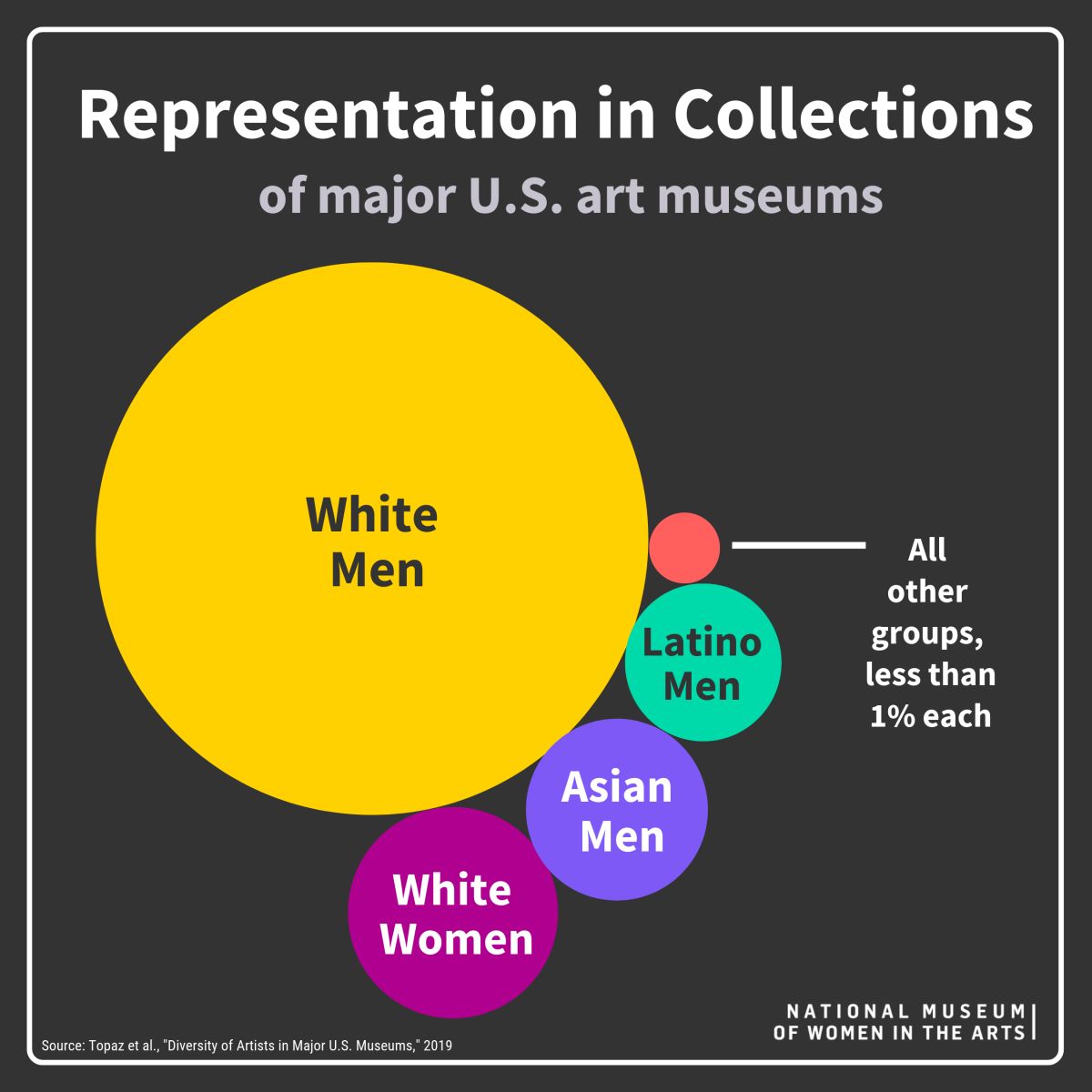 Representation in Collections
of major U.S. art museums

White Men

All other groups, less than 1% each

Latino Men

Asian Men

White Women

NATIONAL MUSEUM OF WOMEN IN THE ARTS

Source: Topaz et al., "Diversity of Artists in Major U.S. Museums," 2019